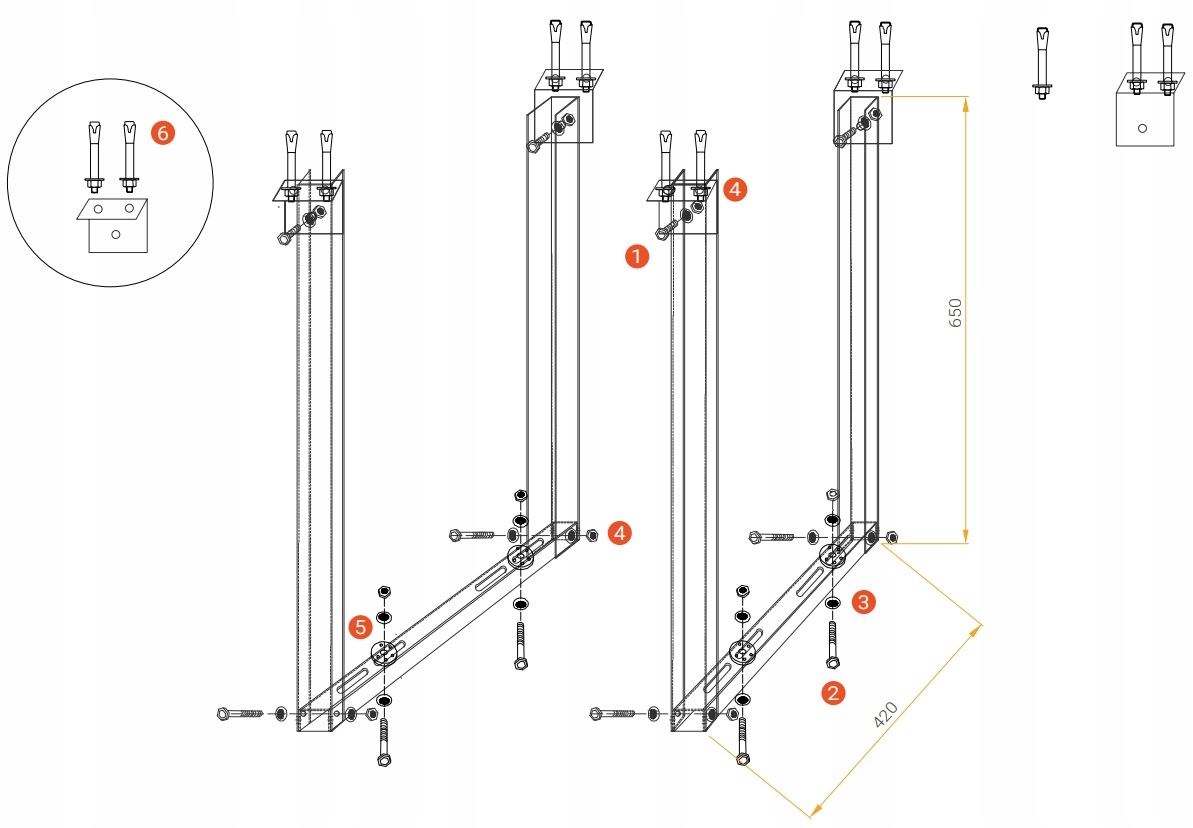 6

4

1

650

4

5

3

2

420