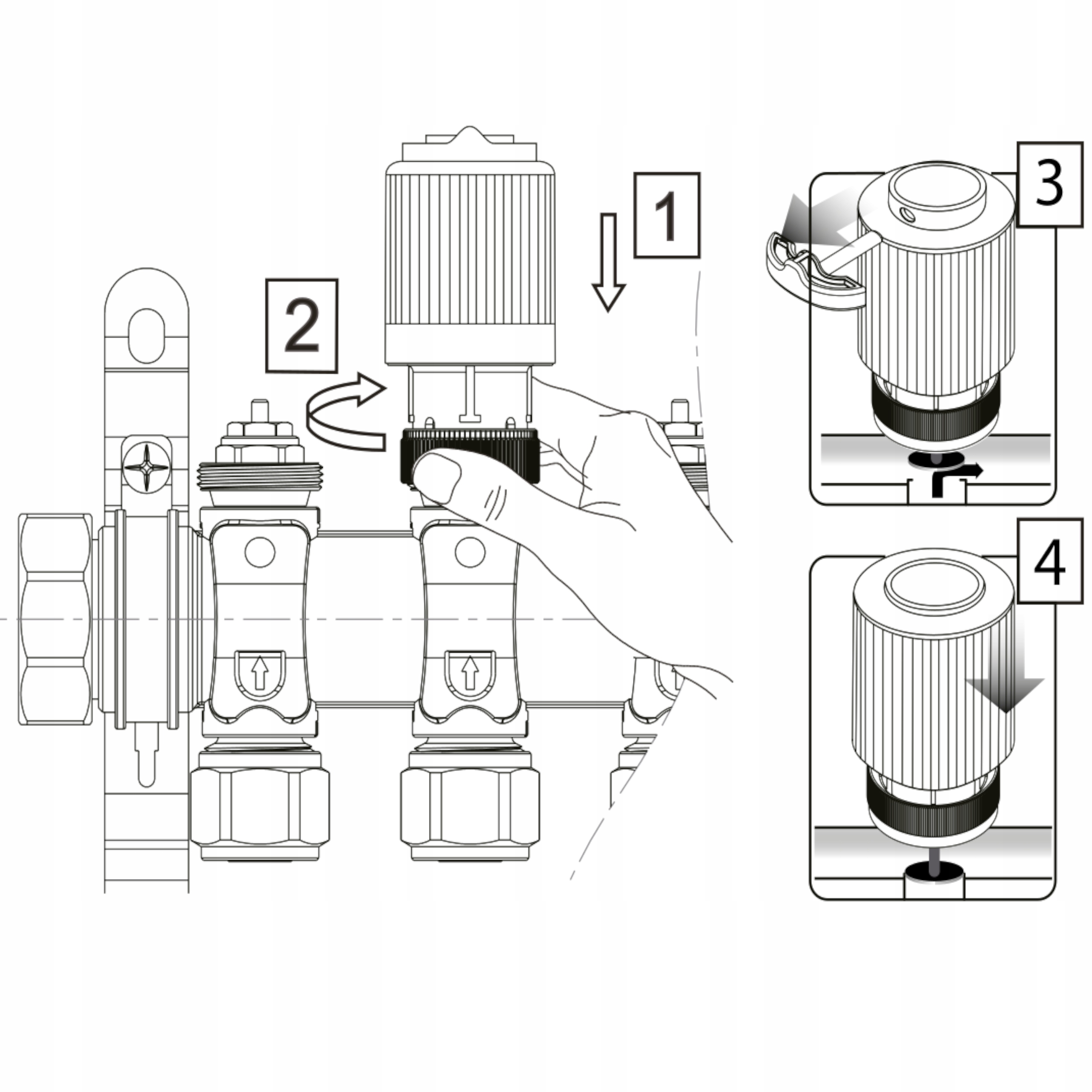 1

2

3

4