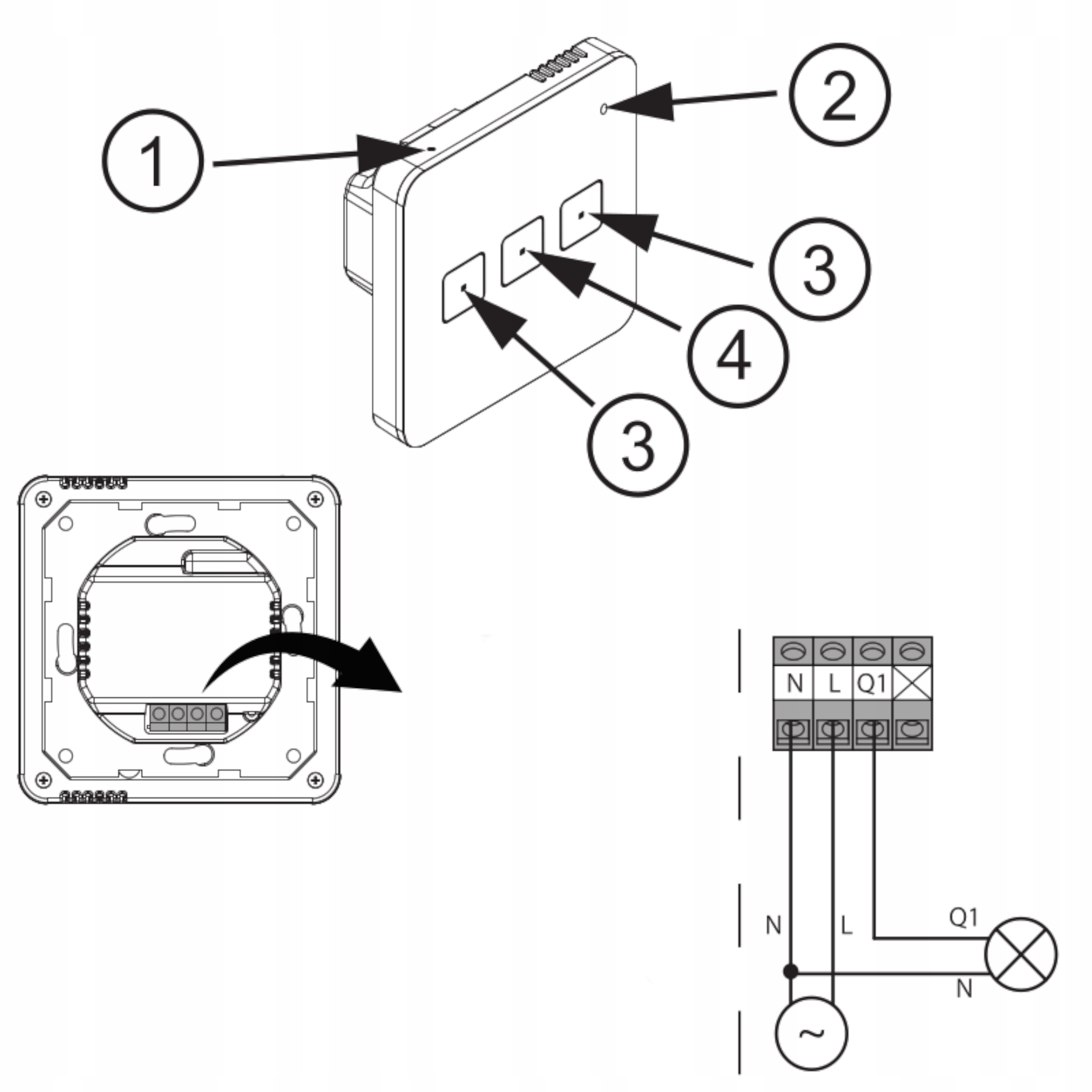 1

2

3

4

3

N L Q1

N L Q1

N

~