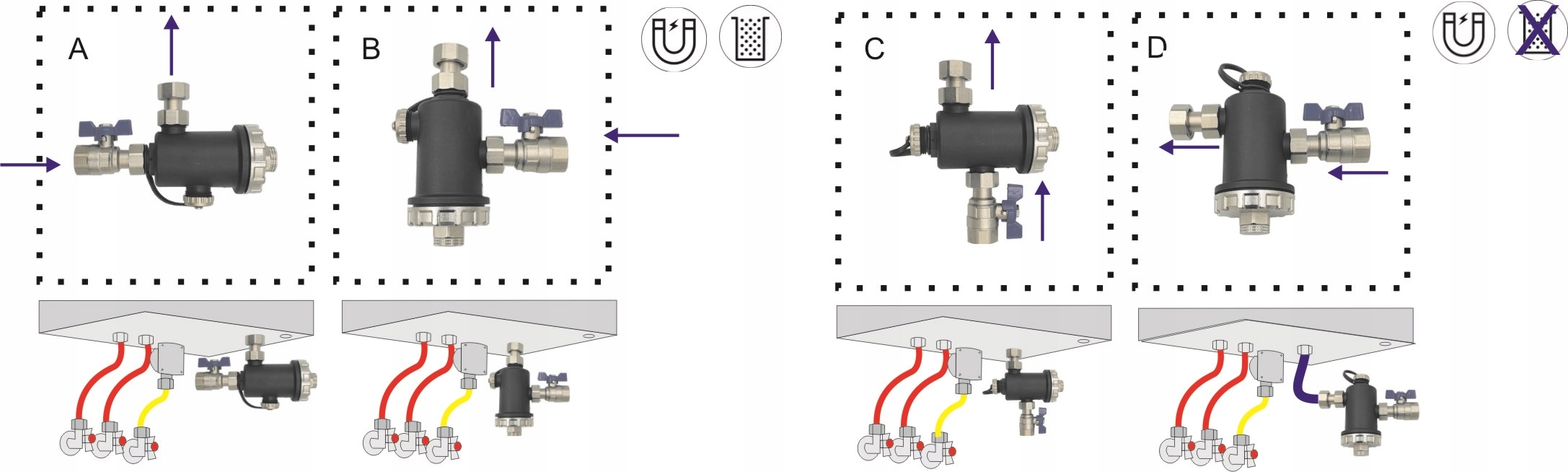 A

B

C

D