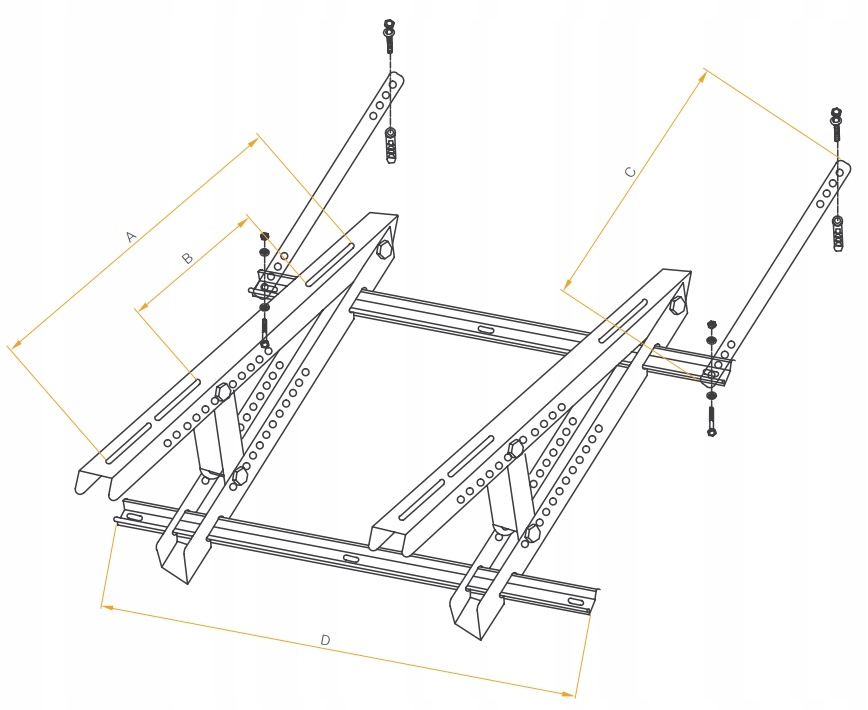 A
B
C
D